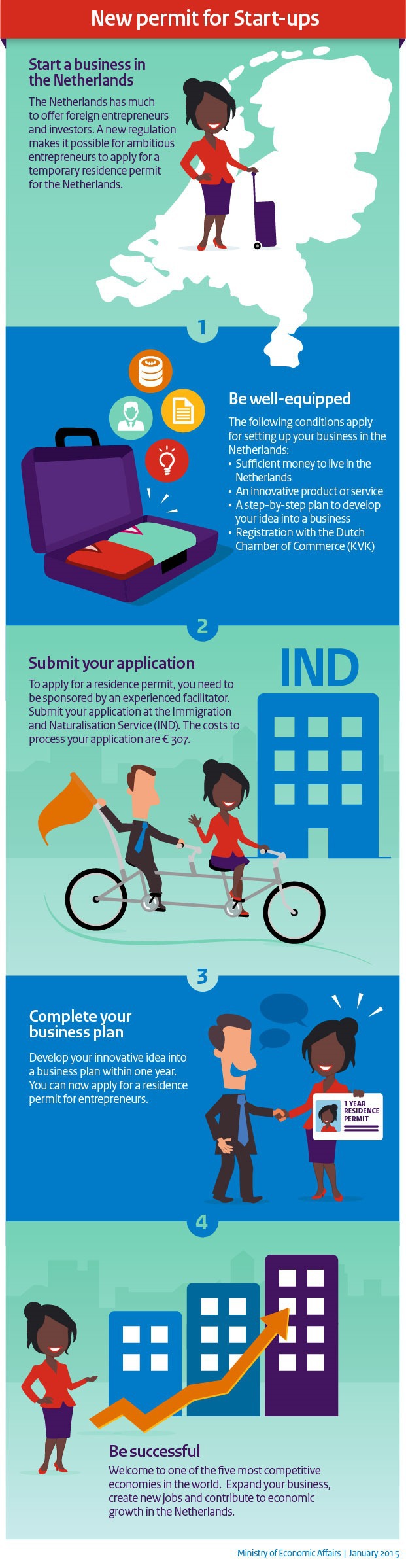 New permit for Start-ups

Start a business in the Netherlands

The Netherlands has much to offer foreign entrepreneurs and investors. A new regulation makes it possible for ambitious entrepreneurs to apply for a temporary residence permit for the Netherlands.

1

Be well-equipped

The following conditions apply for setting up your business in the Netherlands:
• Sufficient money to live in the Netherlands
• An innovative product or service
• A step-by-step plan to develop your idea into a business
• Registration with the Dutch Chamber of Commerce (KVK)

2

Submit your application

To apply for a residence permit, you need to be sponsored by an experienced facilitator. Submit your application at the Immigration and Naturalisation Service (IND). The costs to process your application are € 307.

IND

3

Complete your business plan

Develop your innovative idea into a business plan within one year. You can now apply for a residence permit for entrepreneurs.

1 YEAR RESIDENCE PERMIT

4

Be successful

Welcome to one of the five most competitive economies in the world. Expand your business, create new jobs and contribute to economic growth in the Netherlands.

Ministry of Economic Affairs | January 2015